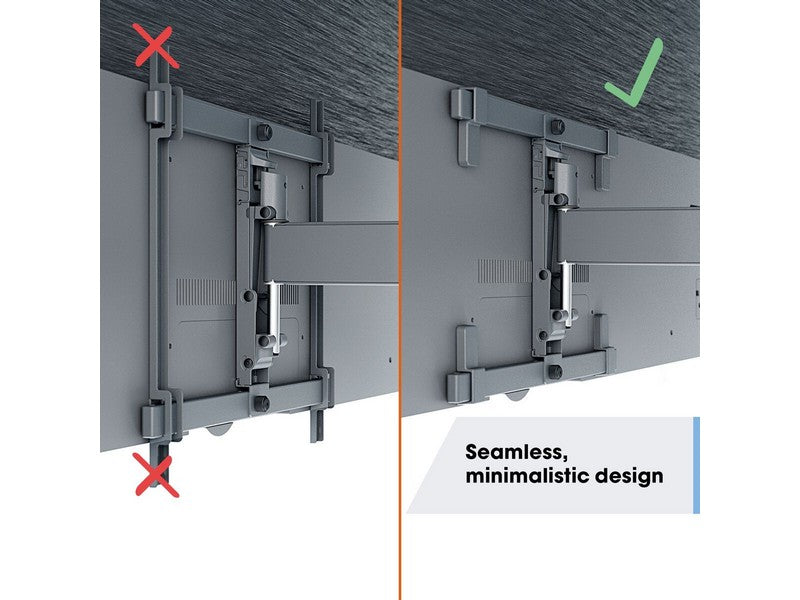 Seamless, minimalistic design