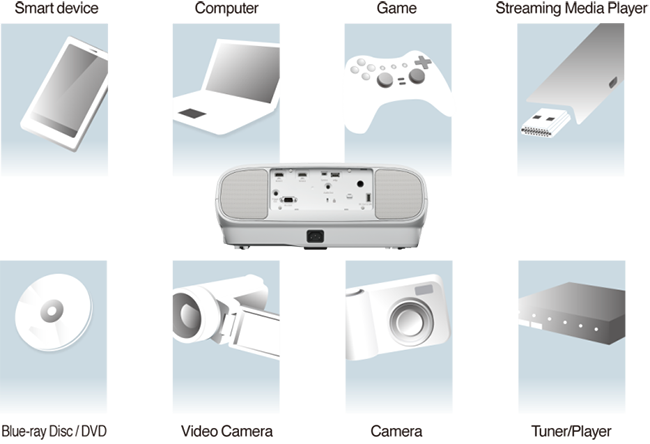 Smart device

Computer

Game

Streaming Media Player

Blue-ray Disc / DVD

Video Camera

Camera

Tuner/Player